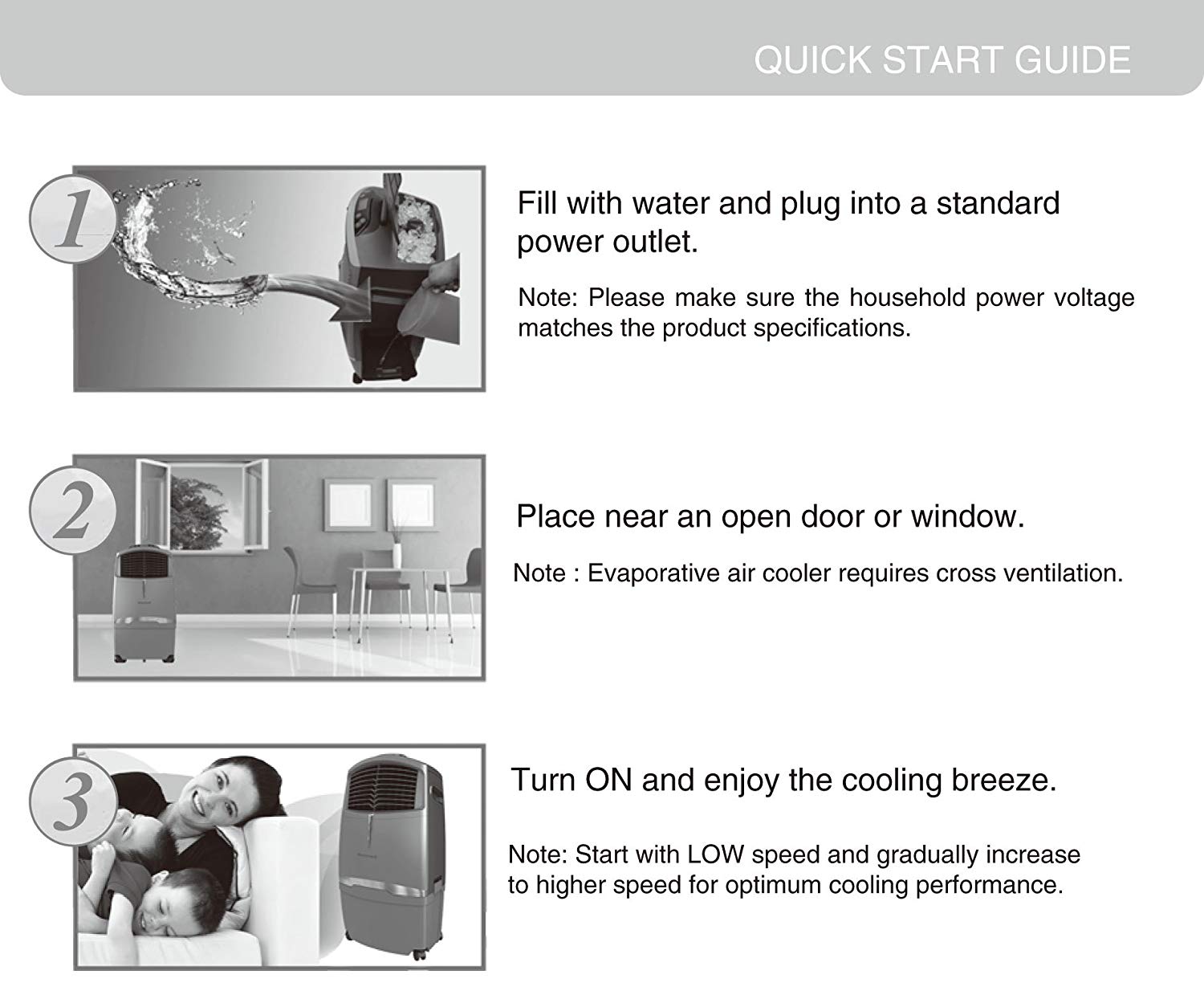 QUICK START GUIDE

1

Fill with water and plug into a standard power outlet.

Note: Please make sure the household power voltage matches the product specifications.

2

Place near an open door or window.

Note : Evaporative air cooler requires cross ventilation.

3

Turn ON and enjoy the cooling breeze.

Note: Start with LOW speed and gradually increase to higher speed for optimum cooling performance.